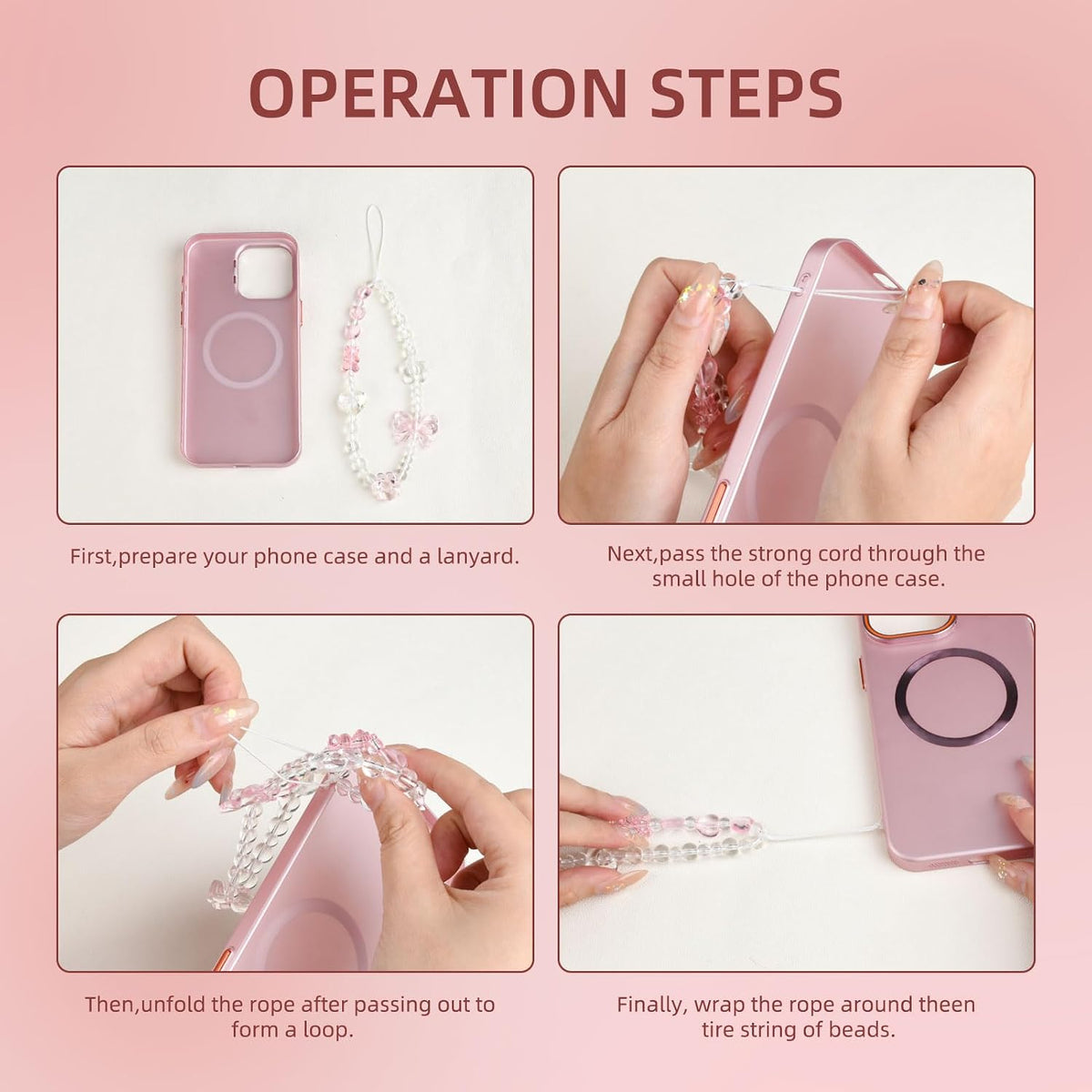 OPERATION STEPS

First,prepare your phone case and a lanyard.

Next,pass the strong cord through the small hole of the phone case.

Then,unfold the rope after passing out to form a loop.

Finally, wrap the rope around theen tire string of beads.